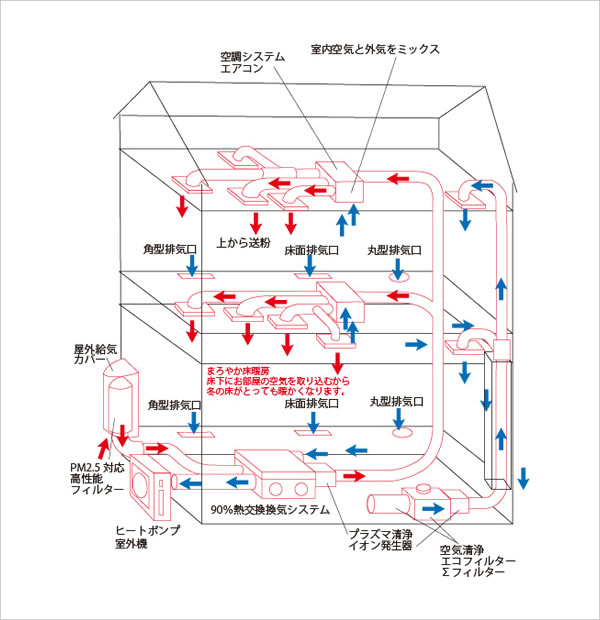 空調システム
エアコン

室内空気と外気をミックス

上から送粉

角型排気口

床面排気口

丸型排気口

屋外給気
カバー

まろやか床暖房
床下にお部屋の空気を取り込むから
冬の床がとっても暖かくなります。

角型排気口

床面排気口

丸型排気口

PM2.5 対応
高性能
フィルター

90%熱交換換気システム

ヒートポンプ
室外機

プラズマ清浄
イオン発生器

空気清浄
エコフィルター
Σフィルター