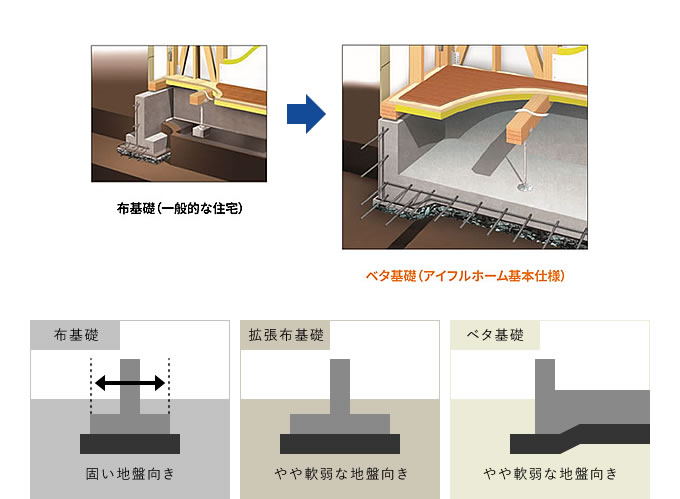 布基礎（一般的な住宅）

ベタ基礎（アイフルホーム基本仕様）

布基礎

固い地盤向き

拡張布基礎

やや軟弱な地盤向き

ベタ基礎

やや軟弱な地盤向き